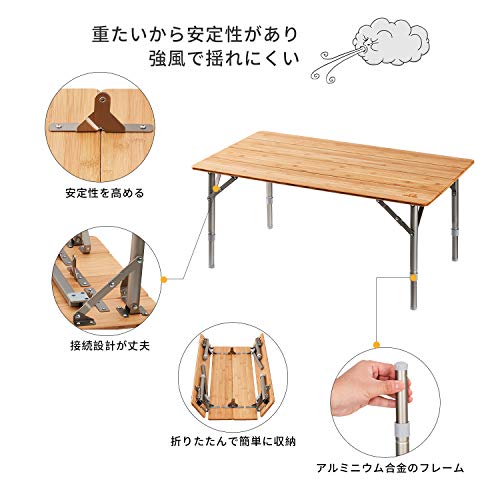 重たいから安定性があり
強風で揺れにくい

安定性を高める

接続設計が丈夫

折りたたんで簡単に収納

アルミニウム合金のフレーム