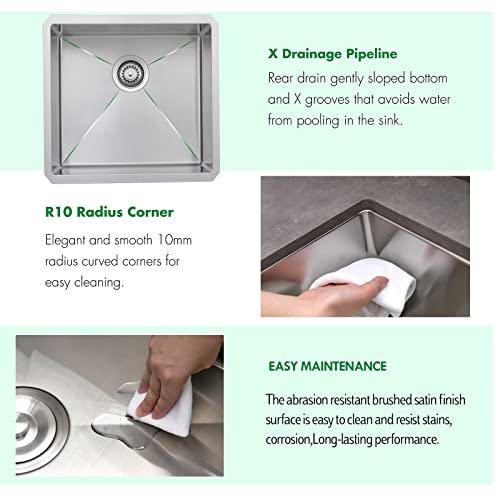 X Drainage Pipeline

Rear drain gently sloped bottom and X grooves that avoids water from pooling in the sink.

R10 Radius Corner

Elegant and smooth 10mm radius curved corners for easy cleaning.

EASY MAINTENANCE

The abrasion resistant brushed satin finish surface is easy to clean and resist stains, corrosion,Long-lasting performance.