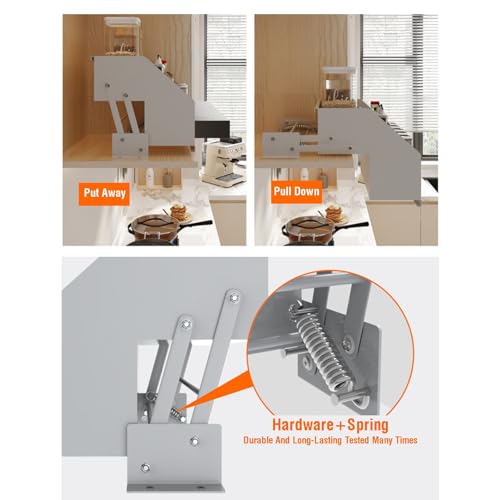 Put Away

Pull Down

Hardware+Spring

Durable And Long-Lasting Tested Many Times