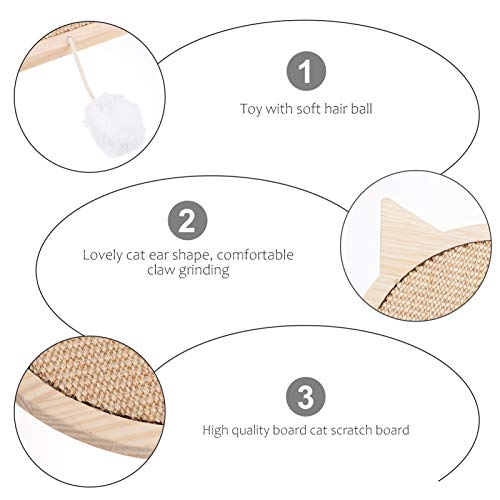 1

Toy with soft hair ball

2

Lovely cat ear shape, comfortable claw grinding

3

High quality board cat scratch board