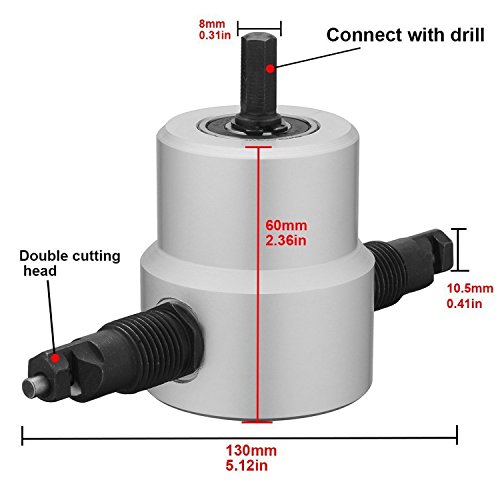 8mm
0.31in

Connect with drill

60mm
2.36in

Double cutting head

10.5mm
0.41in

130mm
5.12in