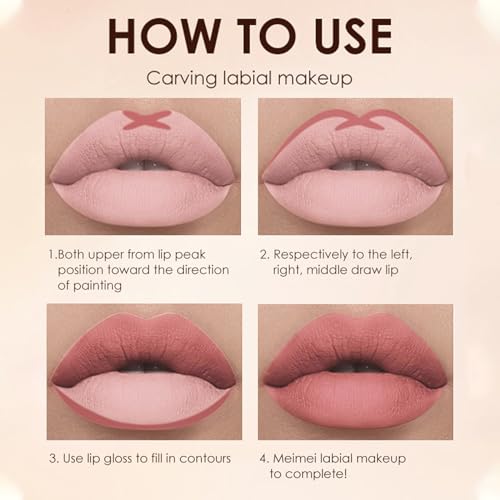 HOW TO USE

Carving labial makeup

1.Both upper from lip peak position toward the direction of painting

2. Respectively to the left, right, middle draw lip

3. Use lip gloss to fill in contours

4. Meimei labial makeup to complete!