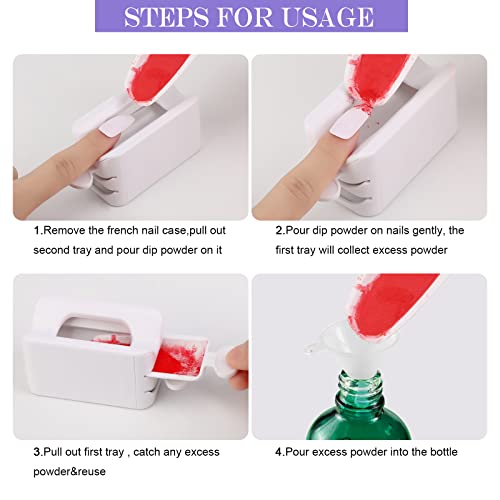 STEPS FOR USAGE

1.Remove the french nail case,pull out second tray and pour dip powder on it

2.Pour dip powder on nails gently, the first tray will collect excess powder

3.Pull out first tray , catch any excess powder&reuse

4.Pour excess powder into the bottle