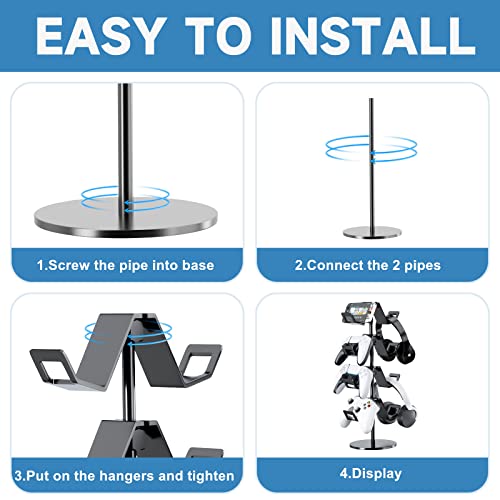 EASY TO INSTALL

1.Screw the pipe into base

2.Connect the 2 pipes

3.Put on the hangers and tighten

4.Display