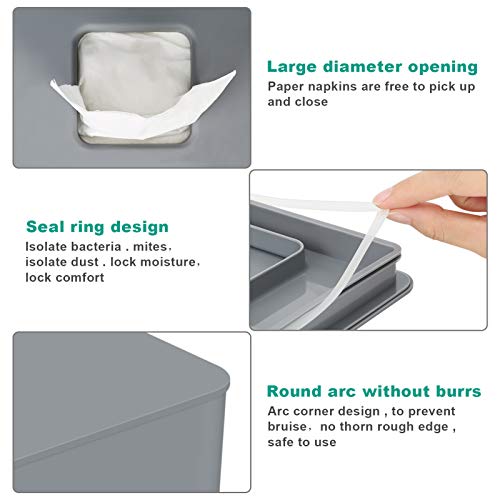 Large diameter opening
Paper napkins are free to pick up and close

Seal ring design
Isolate bacteria . mites, isolate dust . lock moisture, lock comfort

Round arc without burrs
Arc corner design , to prevent bruise, no thorn rough edge , safe to use