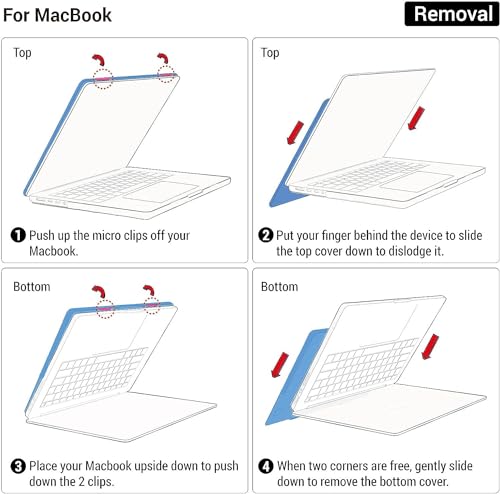 For MacBook

Removal

Top

1 Push up the micro clips off your Macbook.

Top

2 Put your finger behind the device to slide the top cover down to dislodge it.

Bottom

3 Place your Macbook upside down to push down the 2 clips.

Bottom

4 When two corners are free, gently slide down to remove the bottom cover.