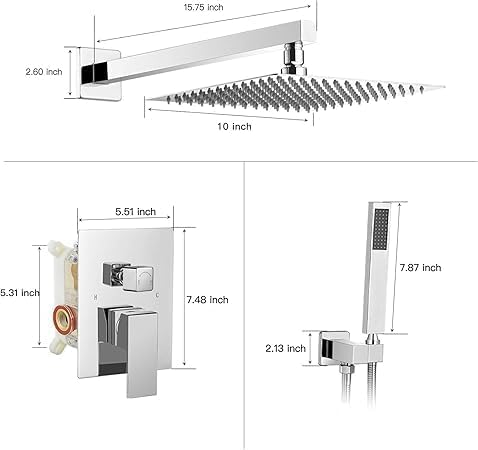 15.75 inch

2.60 inch

10 inch

5.51 inch

5.31 inch

H

C

7.48 inch

7.87 inch

2.13 inch