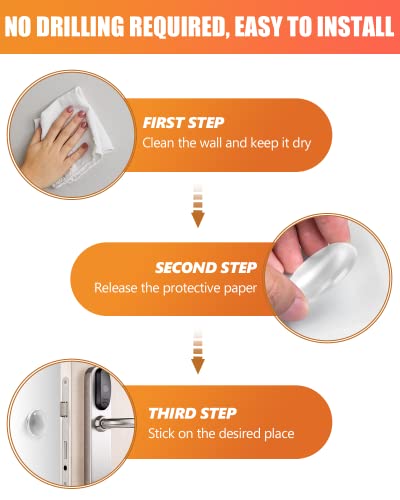 NO DRILLING REQUIRED, EASY TO INSTALL

FIRST STEP
Clean the wall and keep it dry

SECOND STEP
Release the protective paper

THIRD STEP
Stick on the desired place