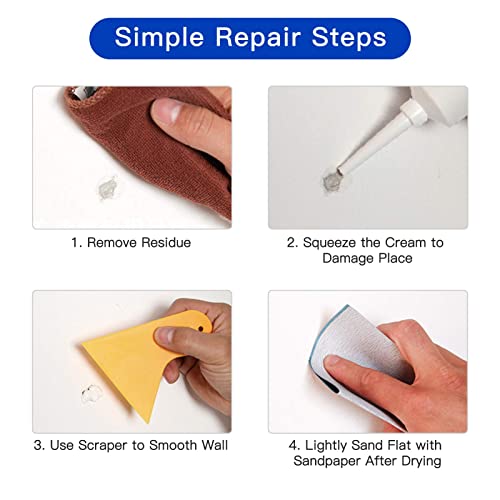 Simple Repair Steps

1. Remove Residue

2. Squeeze the Cream to Damage Place

3. Use Scraper to Smooth Wall

4. Lightly Sand Flat with Sandpaper After Drying