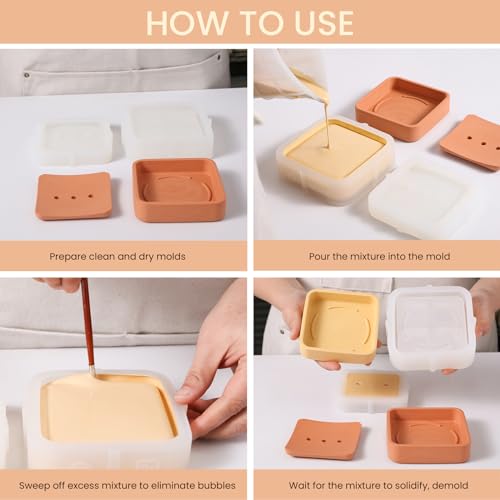 HOW TO USE

Prepare clean and dry molds

Pour the mixture into the mold

Sweep off excess mixture to eliminate bubbles

Wait for the mixture to solidify, demold