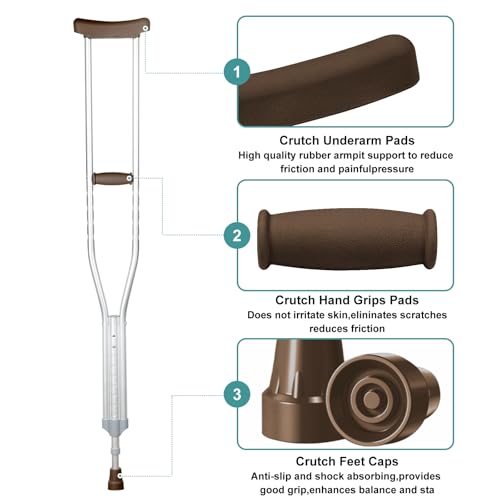 1

Crutch Underarm Pads
High quality rubber armpit support to reduce friction and painfulpressure

2

Crutch Hand Grips Pads
Does not irritate skin,elininates scratches reduces friction

3

Crutch Feet Caps
Anti-slip and shock absorbing,provides good grip,enhances balance and sta