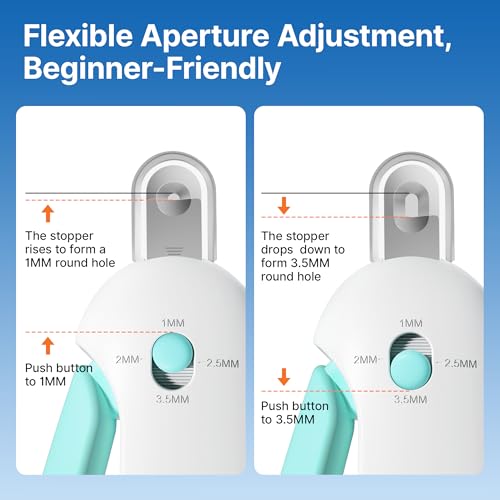 Flexible Aperture Adjustment, Beginner-Friendly

The stopper rises to form a 1MM round hole

1MM
2MM
2.5MM
3.5MM

Push button to 1MM

The stopper drops down to form 3.5MM round hole

1MM
2MM
2.5MM
3.5MM

Push button to 3.5MM