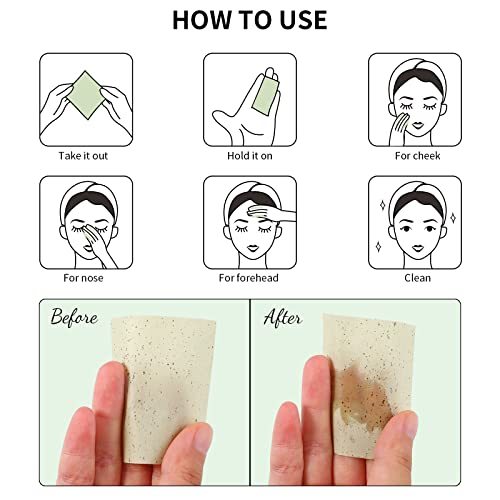 HOW TO USE

Take it out

Hold it on

For cheek

For nose

For forehead

Clean

Before

After