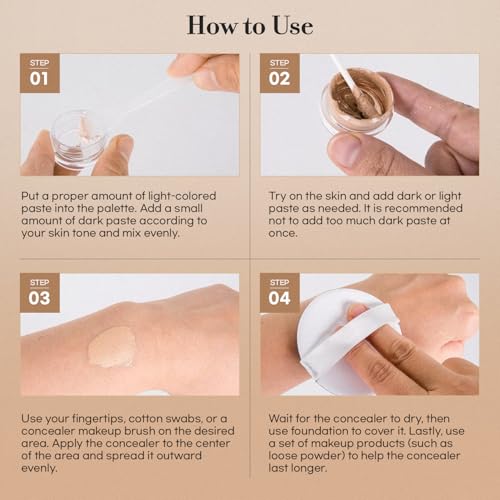 How to Use

STEP 01

Put a proper amount of light-colored paste into the palette. Add a small amount of dark paste according to your skin tone and mix evenly.

STEP 02

Try on the skin and add dark or light paste as needed. It is recommended not to add too much dark paste at once.

STEP 03

Use your fingertips, cotton swabs, or a concealer makeup brush on the desired area. Apply the concealer to the center of the area and spread it outward evenly.

STEP 04

Wait for the concealer to dry, then use foundation to cover it. Lastly, use a set of makeup products (such as loose powder) to help the concealer last longer.