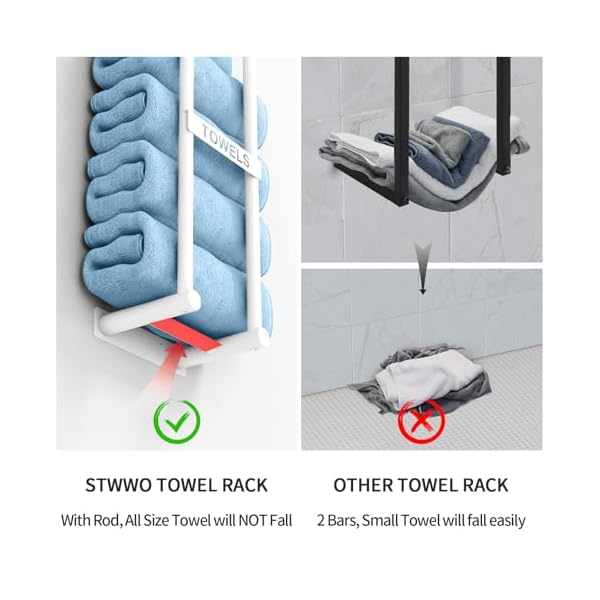 TOWELS

STWWO TOWEL RACK

With Rod, All Size Towel will NOT Fall

OTHER TOWEL RACK

2 Bars, Small Towel will fall easily