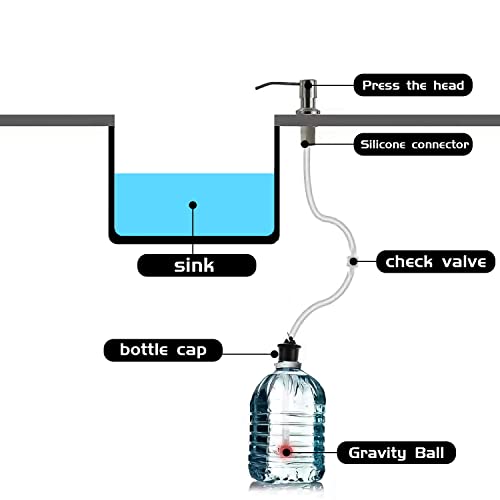 Press the head

Silicone connector

sink

check valve

bottle cap

Gravity Ball