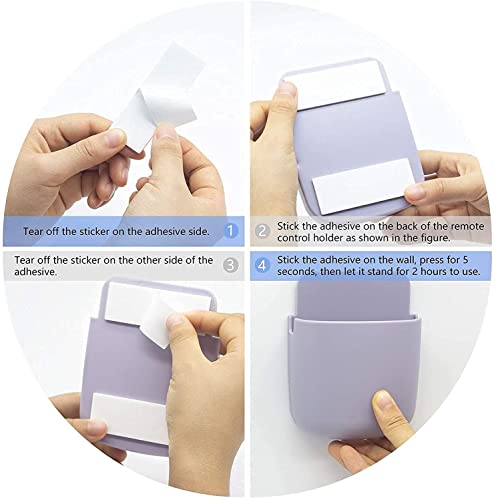 Tear off the sticker on the adhesive side. 1

2 Stick the adhesive on the back of the remote control holder as shown in the figure.

Tear off the sticker on the other side of the adhesive. 3

4 Stick the adhesive on the wall, press for 5 seconds, then let it stand for 2 hours to use.