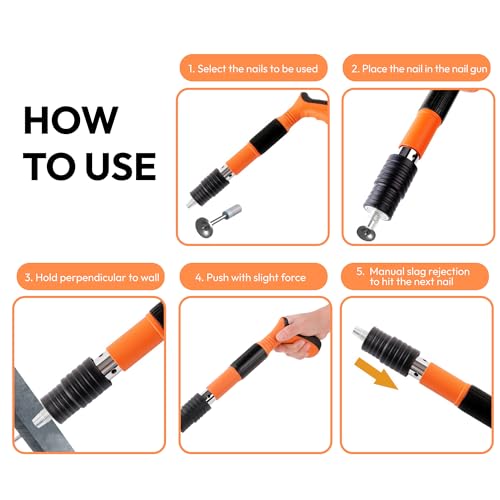 HOW TO USE

1. Select the nails to be used

2. Place the nail in the nail gun

3. Hold perpendicular to wall

4. Push with slight force

5. Manual slag rejection to hit the next nail