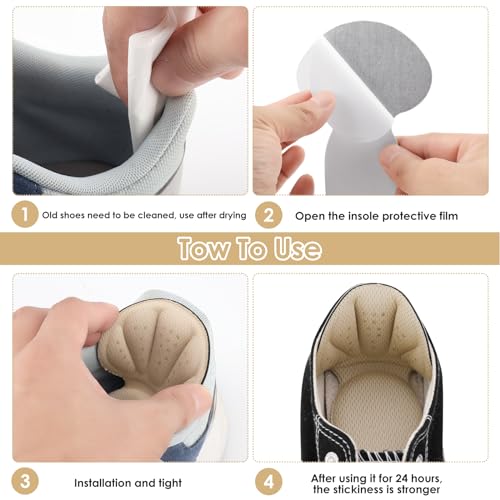 1 Old shoes need to be cleaned, use after drying

2 Open the insole protective film

Tow To Use

3 Installation and tight

4 After using it for 24 hours, the stickiness is stronger