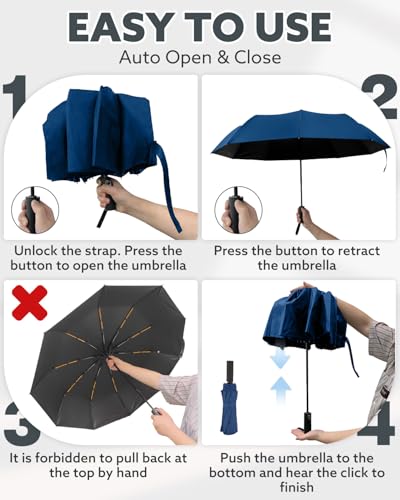 EASY TO USE
Auto Open & Close

1

Unlock the strap. Press the button to open the umbrella

2

Press the button to retract the umbrella

3

It is forbidden to pull back at the top by hand

4

Push the umbrella to the bottom and hear the click to finish