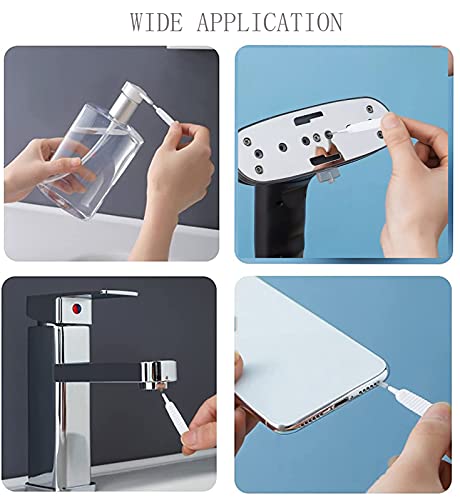 WIDE APPLICATION