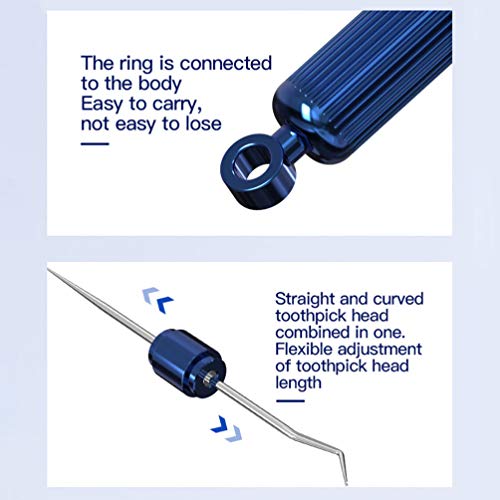 The ring is connected to the body
Easy to carry, not easy to lose

Straight and curved toothpick head combined in one.
Flexible adjustment of toothpick head length