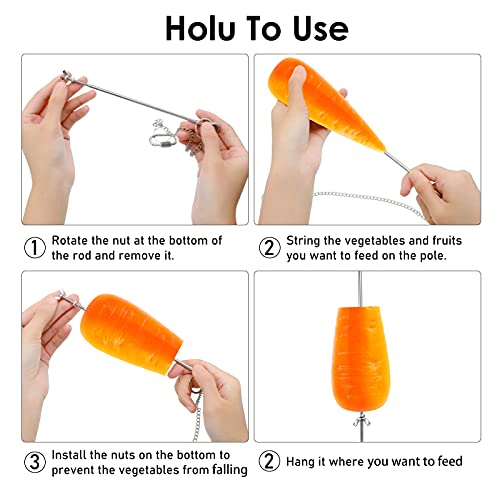 Holu To Use

① Rotate the nut at the bottom of the rod and remove it.

② String the vegetables and fruits you want to feed on the pole.

③ Install the nuts on the bottom to prevent the vegetables from falling

② Hang it where you want to feed