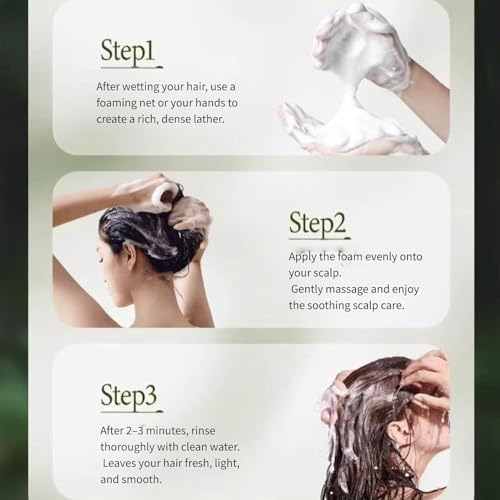 Step1

After wetting your hair, use a foaming net or your hands to create a rich, dense lather.

Step2

Apply the foam evenly onto your scalp.
Gently massage and enjoy the soothing scalp care.

Step3

After 2–3 minutes, rinse thoroughly with clean water.
Leaves your hair fresh, light, and smooth.