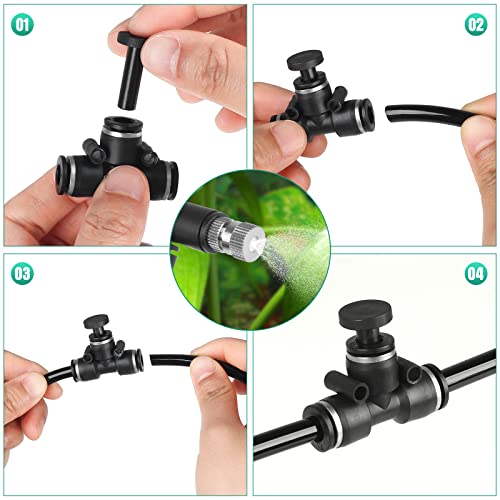 01

02

03

04