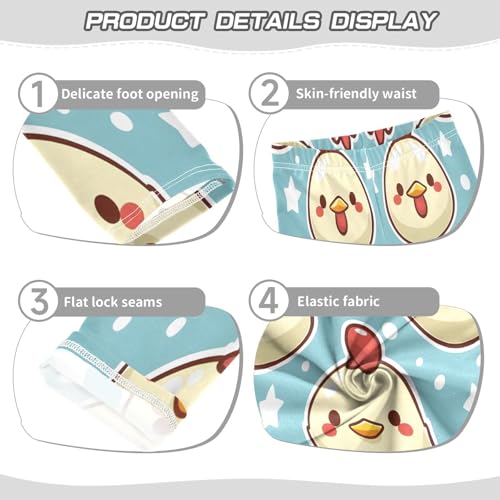 PRODUCT DETAILS DISPLAY

1 Delicate foot opening

2 Skin-friendly waist

3 Flat lock seams

4 Elastic fabric