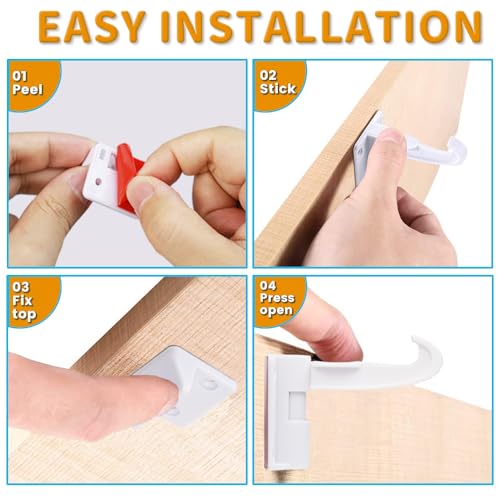 EASY INSTALLATION

01
Peel

02
Stick

03
Fix
top

04
Press
open