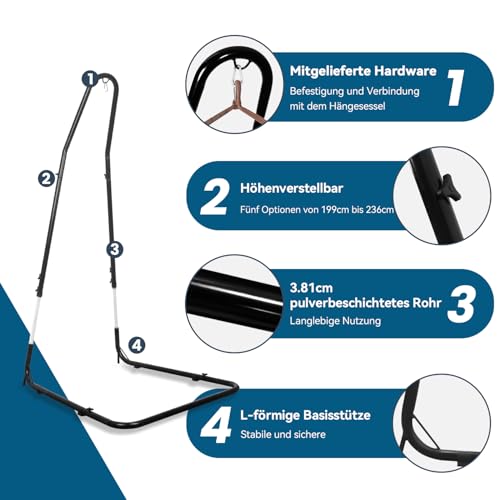 1

2

3

4

Mitgelieferte Hardware
Befestigung und Verbindung mit dem Hängesessel
1

2
Höhenverstellbar
Fünf Optionen von 199cm bis 236cm

3.81cm
pulverbeschichtetes Rohr
Langlebige Nutzung
3

4
L-förmige Basisstütze
Stabile und sichere