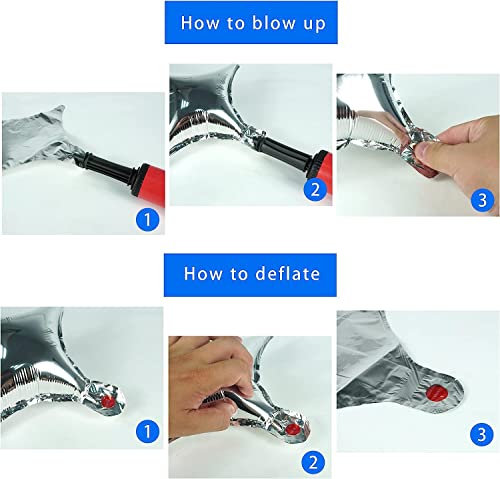 How to blow up

1

2

3

How to deflate

1

2

3