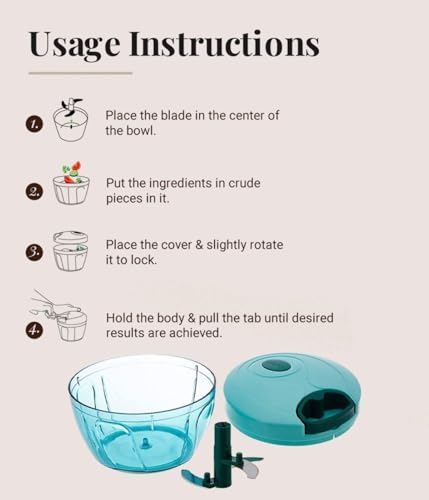 Usage Instructions

1. Place the blade in the center of the bowl.

2. Put the ingredients in crude pieces in it.

3. Place the cover & slightly rotate it to lock.

4. Hold the body & pull the tab until desired results are achieved.