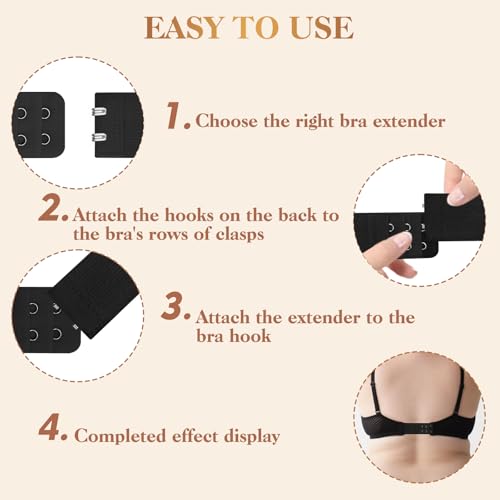 EASY TO USE

1. Choose the right bra extender

2. Attach the hooks on the back to the bra's rows of clasps

3. Attach the extender to the bra hook

4. Completed effect display