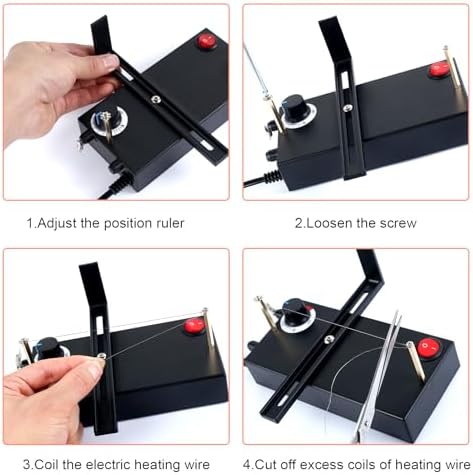 1.Adjust the position ruler

2.Loosen the screw

3.Coil the electric heating wire

4.Cut off excess coils of heating wire