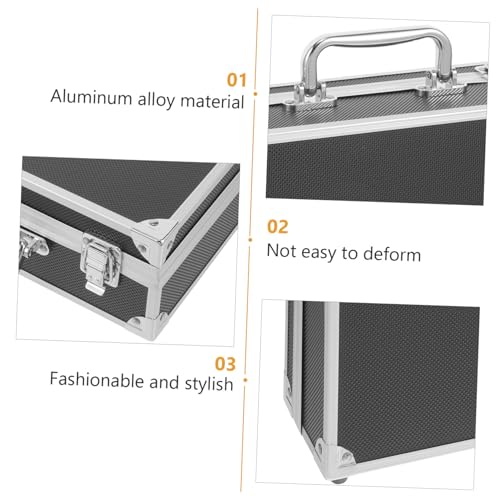 01
Aluminum alloy material

02
Not easy to deform

03
Fashionable and stylish