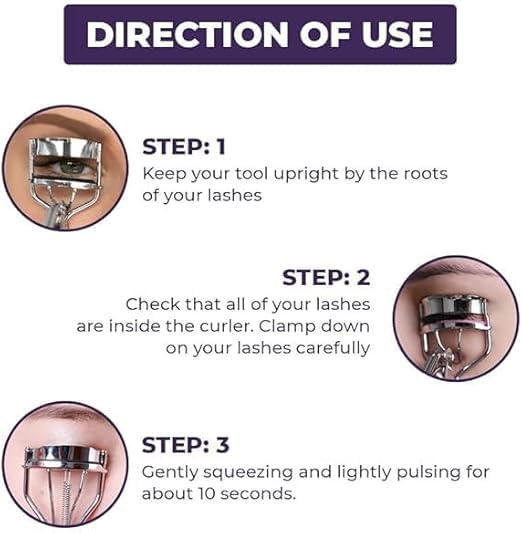 DIRECTION OF USE

STEP: 1
Keep your tool upright by the roots of your lashes

STEP: 2
Check that all of your lashes are inside the curler. Clamp down on your lashes carefully

STEP: 3
Gently squeezing and lightly pulsing for about 10 seconds.