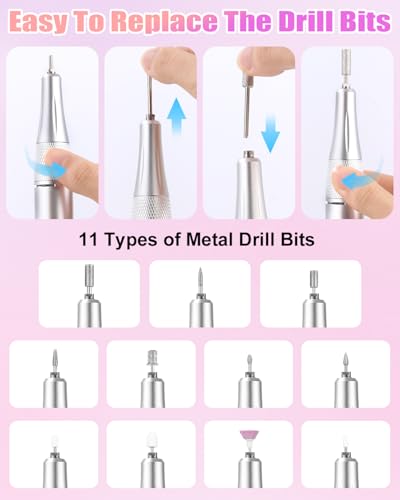 Easy To Replace The Drill Bits

11 Types of Metal Drill Bits