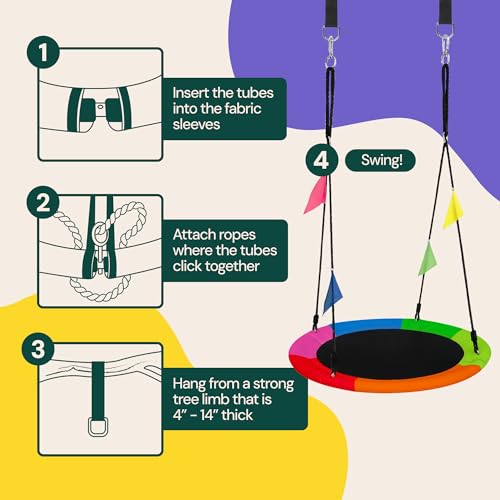 1

Insert the tubes into the fabric sleeves

2

Attach ropes where the tubes click together

3

Hang from a strong tree limb that is 4" - 14" thick

4

Swing!