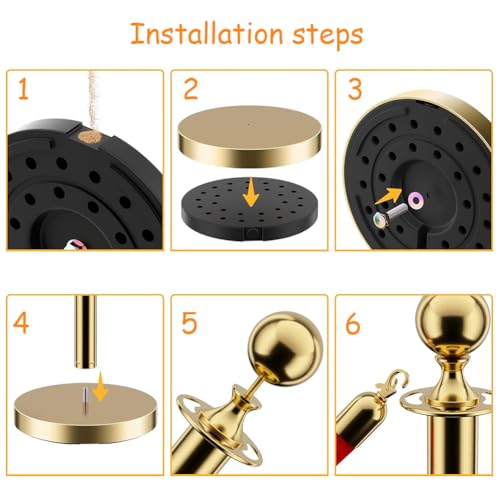 Installation steps

1

2

3

4

5

6