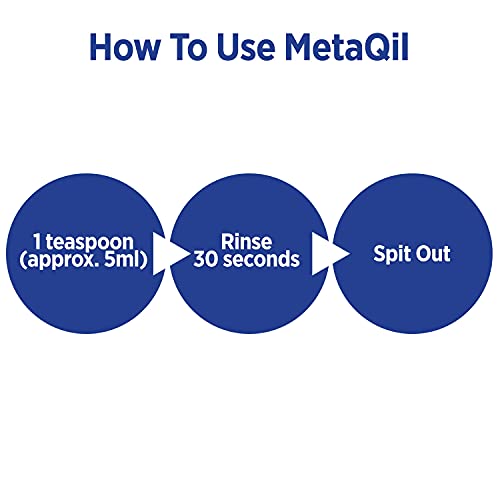 How To Use MetaQil

1 teaspoon (approx. 5ml)

Rinse 30 seconds

Spit Out