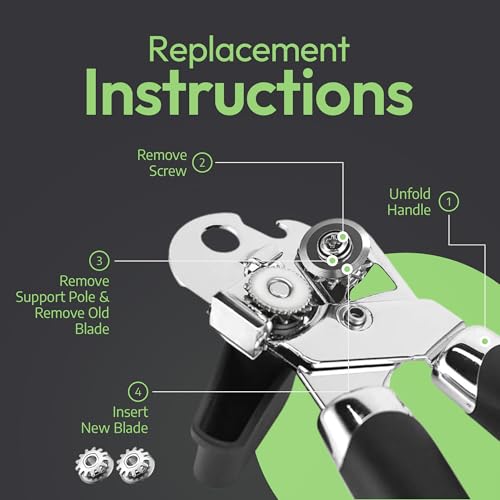 Replacement
Instructions

Remove Screw ②

Unfold Handle ①

③
Remove Support Pole & Remove Old Blade

④
Insert New Blade