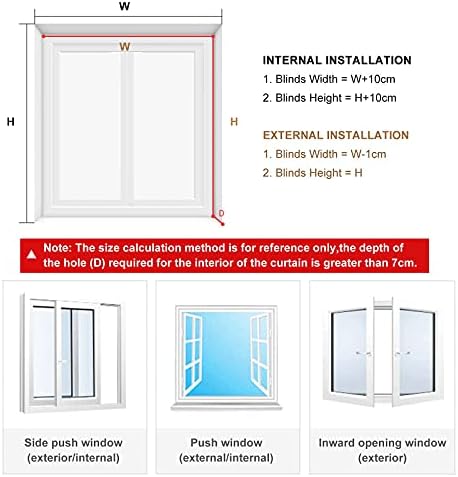 W

W

H

H

D

INTERNAL INSTALLATION
1. Blinds Width = W+10cm
2. Blinds Height = H+10cm

EXTERNAL INSTALLATION
1. Blinds Width = W-1cm
2. Blinds Height = H

Note: The size calculation method is for reference only,the depth of the hole (D) required for the interior of the curtain is greater than 7cm.

Side push window (exterior/internal)

Push window (external/internal)

Inward opening window (exterior)