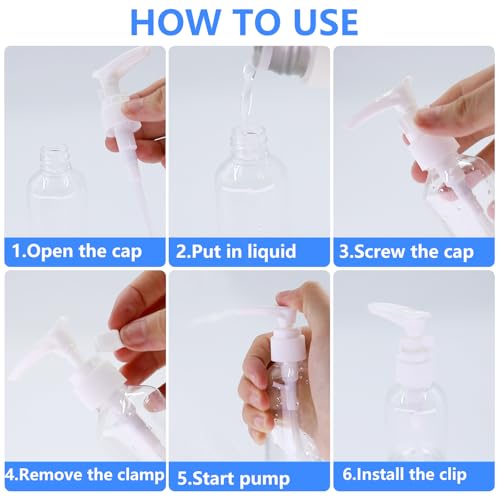 HOW TO USE

1.Open the cap

2.Put in liquid

3.Screw the cap

4.Remove the clamp

5.Start pump

6.Install the clip