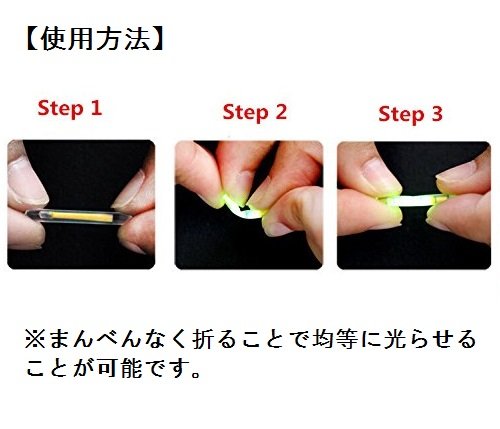 【使用方法】

Step 1

Step 2

Step 3

※まんべんなく折ることで均等に光らせることが可能です。