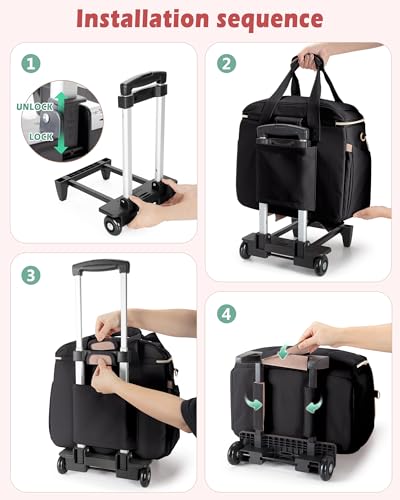 Installation sequence

1

UNLOCK

LOCK

2

3

4