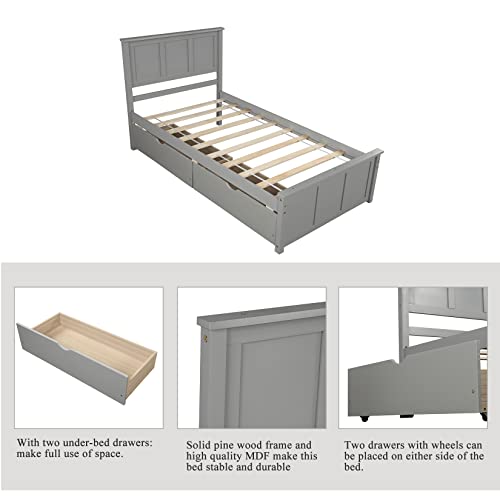 With two under-bed drawers: make full use of space.

Solid pine wood frame and high quality MDF make this bed stable and durable

Two drawers with wheels can be placed on either side of the bed.