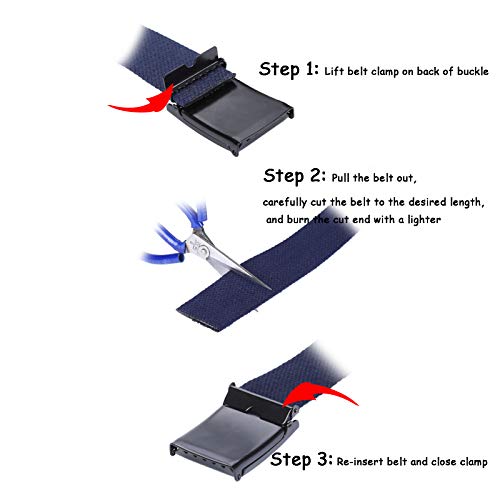 Step 1: Lift belt clamp on back of buckle

Step 2: Pull the belt out,
carefully cut the belt to the desired length,
and burn the cut end with a lighter

Step 3: Re-insert belt and close clamp