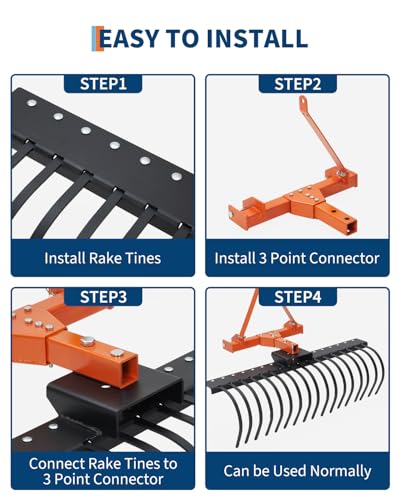 EASY TO INSTALL

STEP1

Install Rake Tines

STEP2

Install 3 Point Connector

STEP3

Connect Rake Tines to 3 Point Connector

STEP4

Can be Used Normally